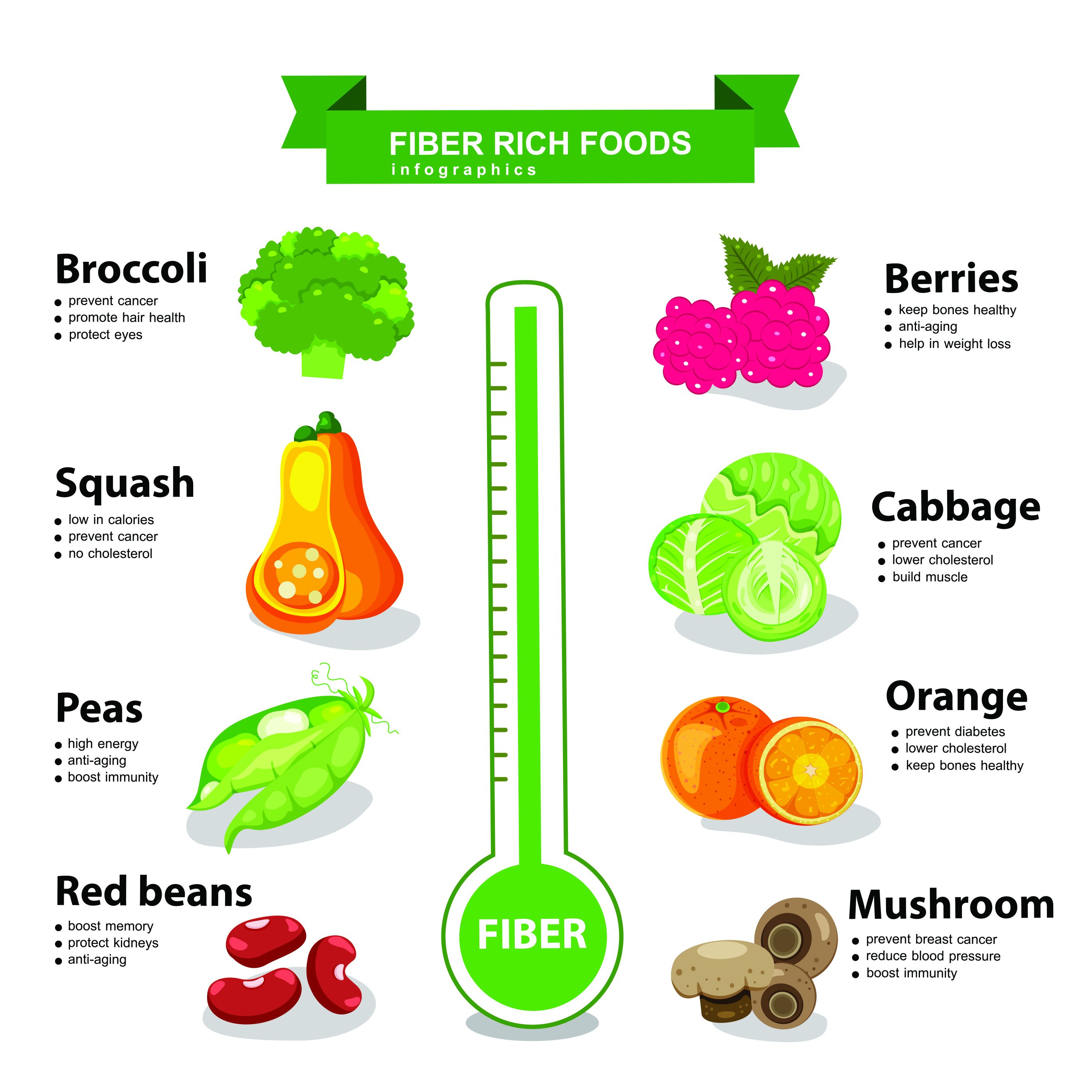 FIBER RICH FOODS
infographics

Broccoli
- prevent cancer
- promote hair health
- protect eyes

Squash
- low in calories
- prevent cancer
- no cholesterol

Peas
- high energy
- anti-aging
- boost immunity

Red beans
- boost memory
- protect kidneys
- anti-aging

FIBER

Berries
- keep bones healthy
- anti-aging
- help in weight loss

Cabbage
- prevent cancer
- lower cholesterol
- build muscle

Orange
- prevent diabetes
- lower cholesterol
- keep bones healthy

Mushroom
- prevent breast cancer
- reduce blood pressure
- boost immunity