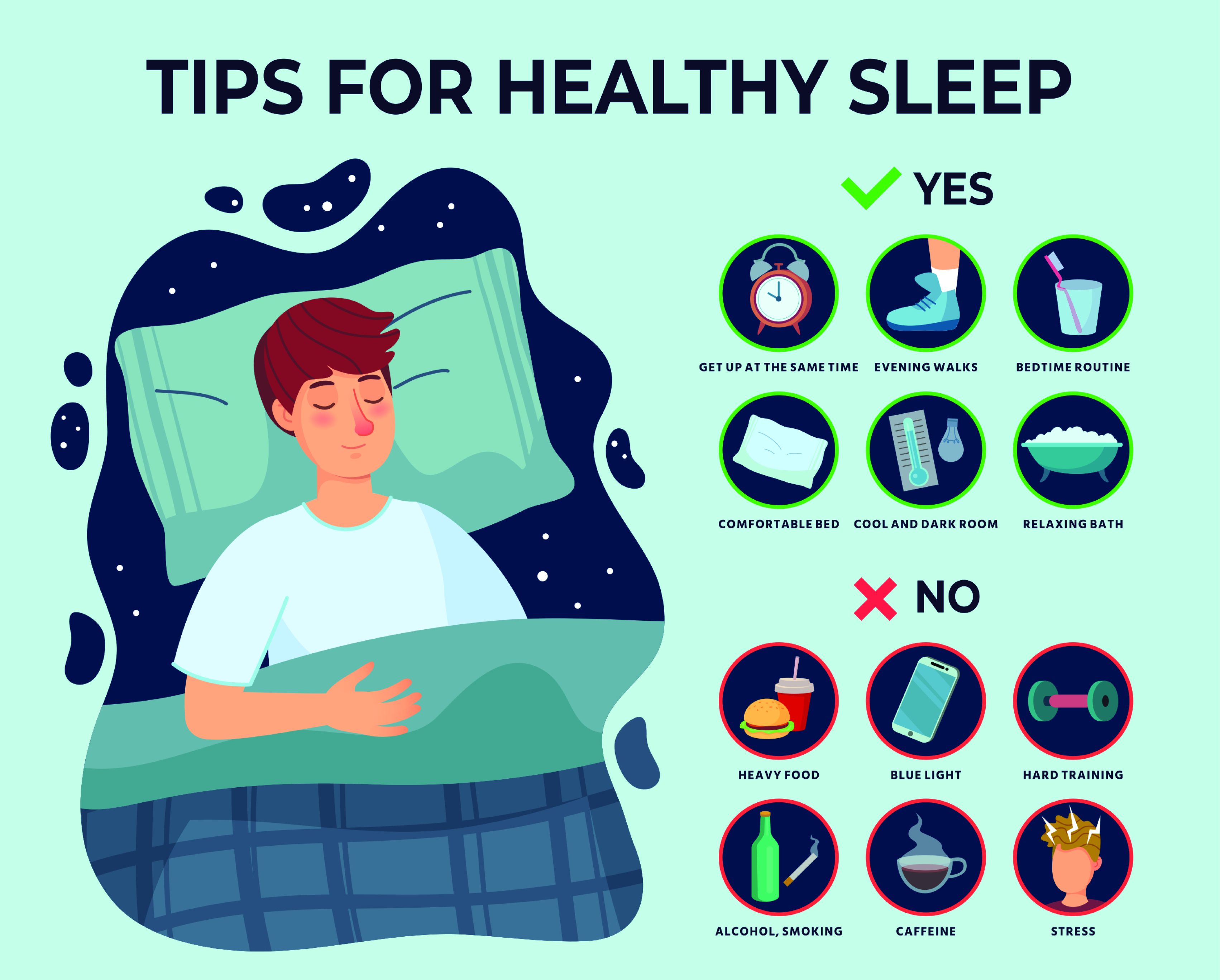 TIPS FOR HEALTHY SLEEP

YES

GET UP AT THE SAME TIME

EVENING WALKS

BEDTIME ROUTINE

COMFORTABLE BED

COOL AND DARK ROOM

RELAXING BATH

NO

HEAVY FOOD

BLUE LIGHT

HARD TRAINING

ALCOHOL, SMOKING

CAFFEINE

STRESS